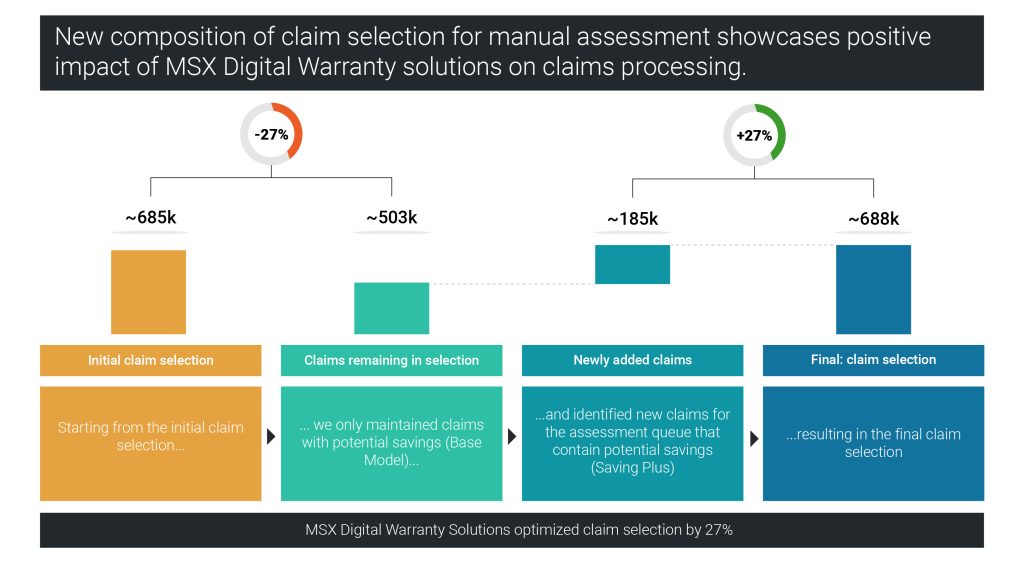 New composition of claim selection for manual assessment showcases positive impact of MSX Digital Warranty solutions on claims processing.

-27%

+27%

~685k

~503k

~185k

~688k

Initial claim selection

Claims remaining in selection

Newly added claims

Final: claim selection

Starting from the initial claim selection...

... we only maintained claims with potential savings (Base Model)...

...and identified new claims for the assessment queue that contain potential savings (Saving Plus)

...resulting in the final claim selection

MSX Digital Warranty Solutions optimized claim selection by 27%